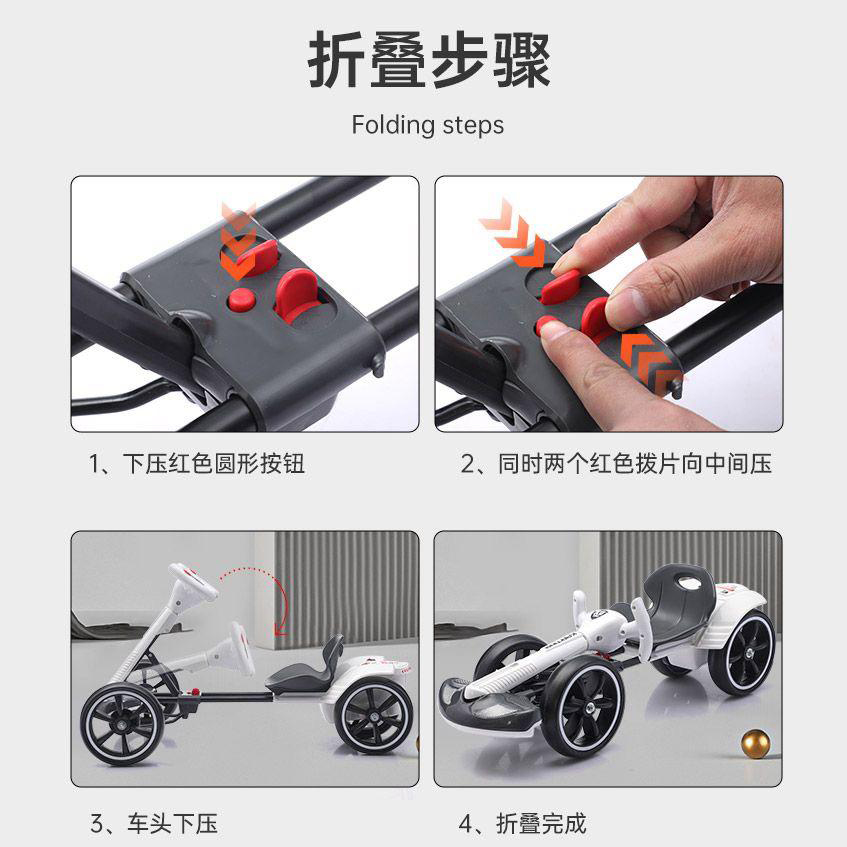 折叠步骤

Folding steps

1、下压红色圆形按钮

2、同时两个红色拨片向中间压

3、车头下压

4、折叠完成